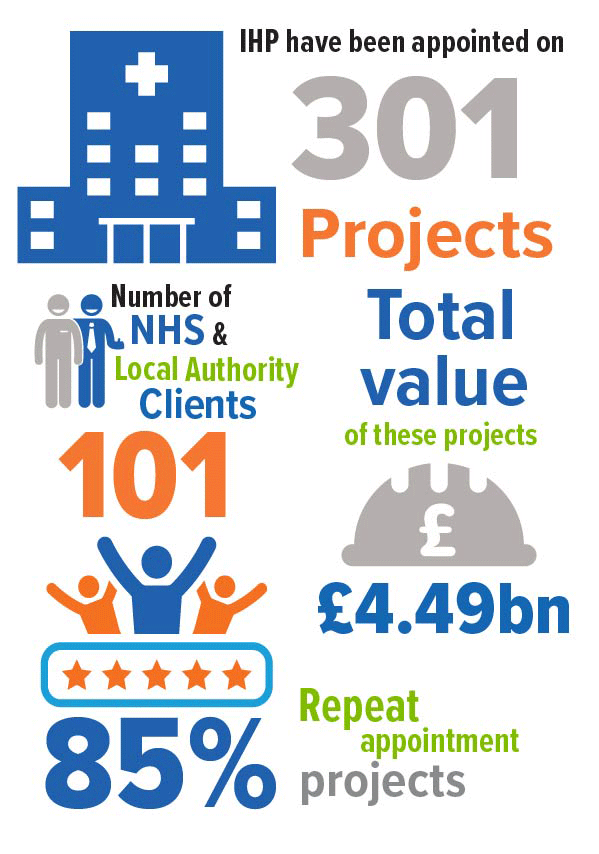 IHP have been appointed on

301

Projects

Number of NHS & Local Authority Clients

101

Total value of these projects

£

£4.49bn

85%

Repeat appointment projects